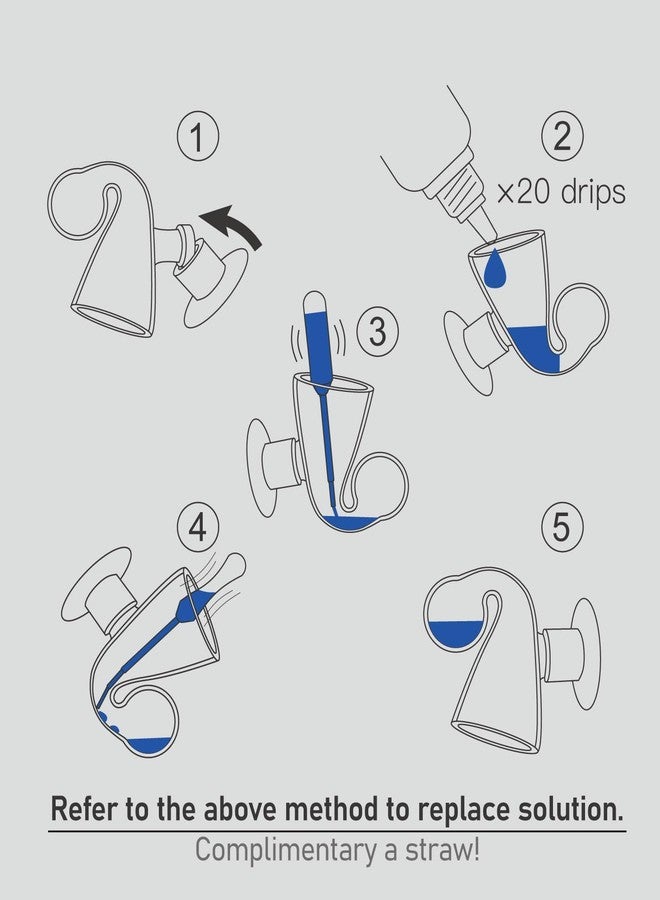 1

2

×20 drips

3

4

5

Refer to the above method to replace solution.

Complimentary a straw!